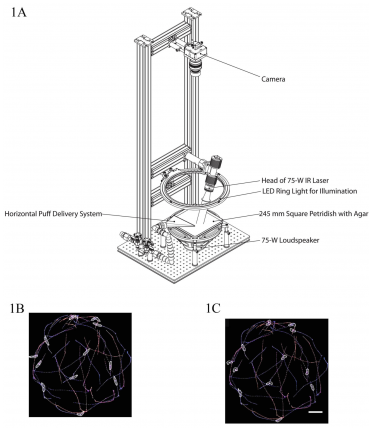 1A

Camera

Head of 75-W IR Laser

LED Ring Light for Illumination

Horizontal Puff Delivery System

245 mm Square Petridish with Agar

75-W Loudspeaker

1B

1C